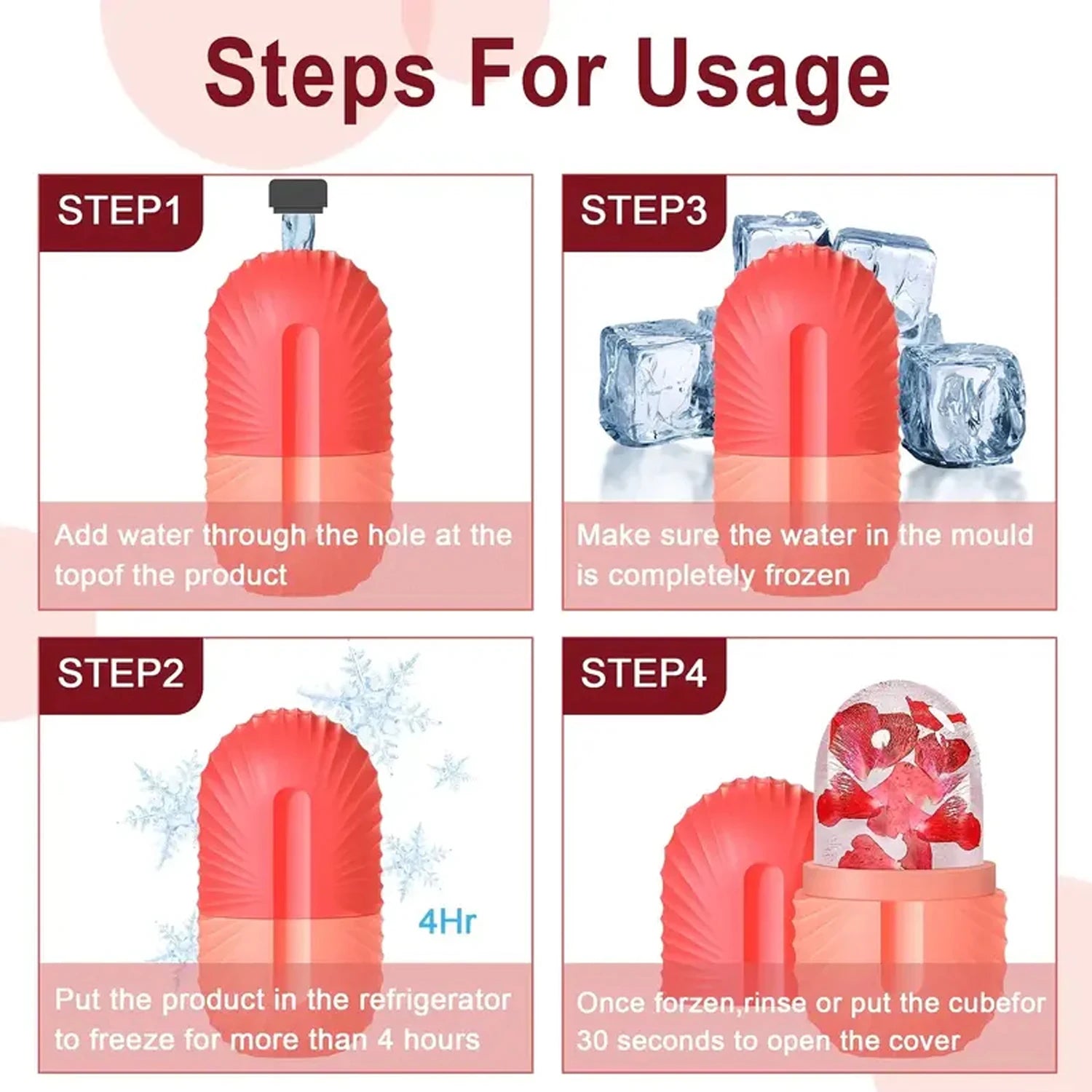 Steps For Usage

STEP1

Add water through the hole at the topof the product

STEP3

Make sure the water in the mould is completely frozen

STEP2

4Hr

Put the product in the refrigerator to freeze for more than 4 hours

STEP4

Once forzen,rinse or put the cubefor 30 seconds to open the cover